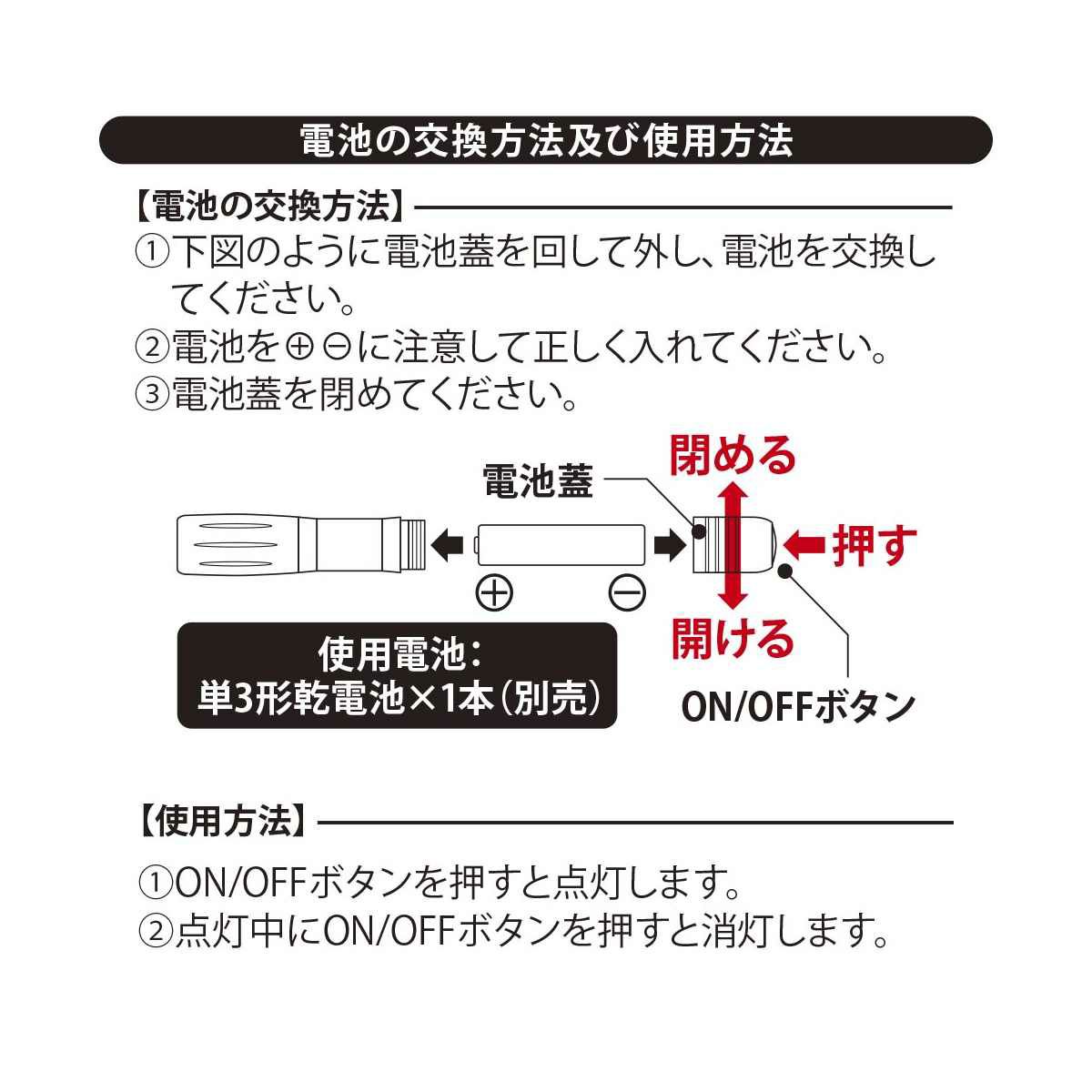 電池の交換方法及び使用方法

【電池の交換方法】

①下図のように電池蓋を回して外し、電池を交換してください。
②電池を⊕⊖に注意して正しく入れてください。
③電池蓋を閉めてください。

電池蓋

閉める

押す

⊕ ⊖

開ける

使用電池：
単3形乾電池×1本（別売）

ON/OFFボタン

【使用方法】

①ON/OFFボタンを押すと点灯します。
②点灯中にON/OFFボタンを押すと消灯します。